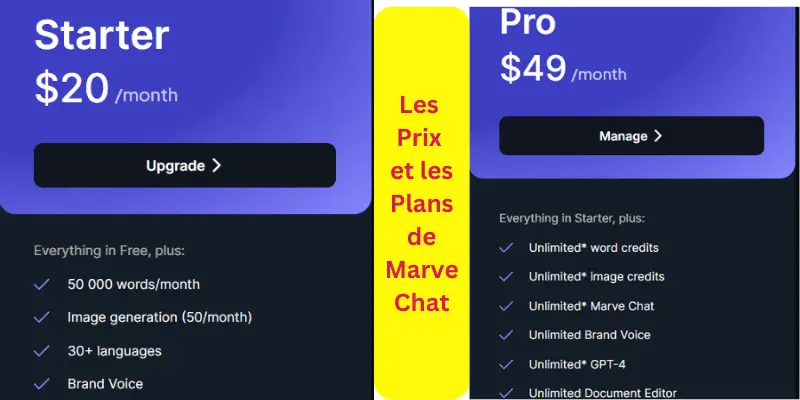 Starter
$20 /month

Upgrade >

Everything in Free, plus:

50 000 words/month

Image generation (50/month)

30+ languages

Brand Voice

Les Prix et les Plans de Marve Chat

Pro
$49 /month

Manage >

Everything in Starter, plus:

Unlimited* word credits

Unlimited* image credits

Unlimited* Marve Chat

Unlimited Brand Voice

Unlimited* GPT-4

Unlimited Document Editor